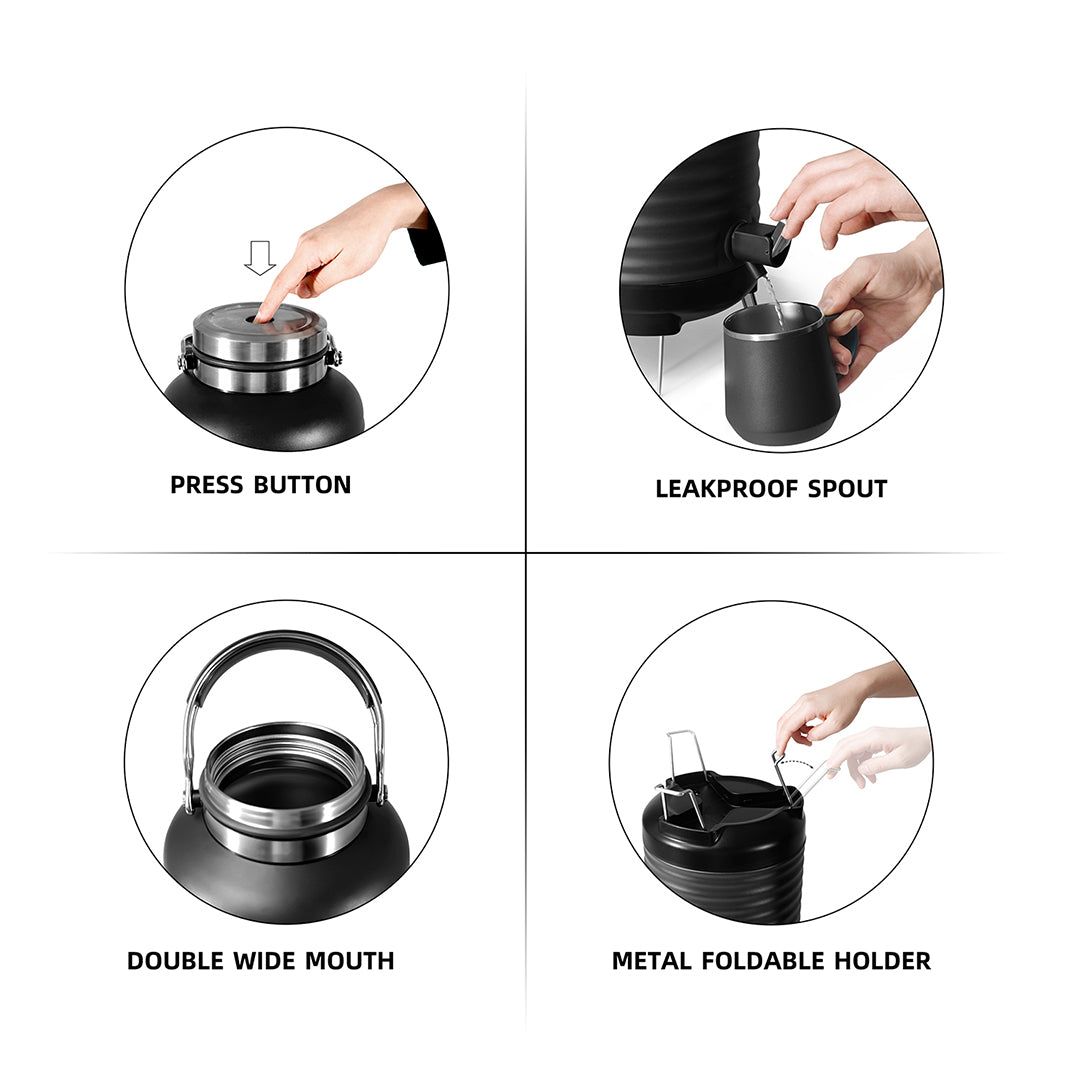 PRESS BUTTON

LEAKPROOF SPOUT

DOUBLE WIDE MOUTH

METAL FOLDABLE HOLDER