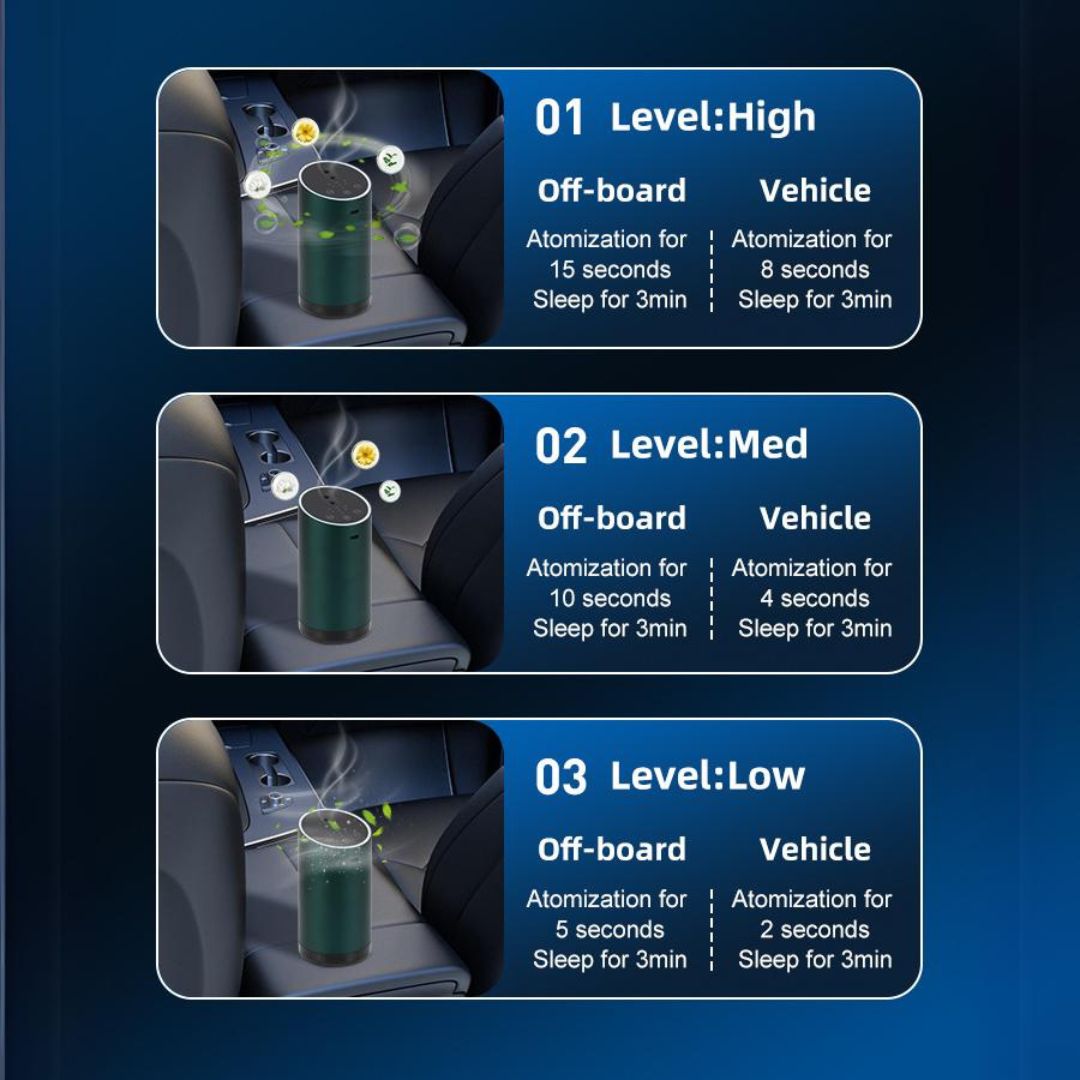 01 Level:High

Off-board

Atomization for 15 seconds Sleep for 3min

Vehicle

Atomization for 8 seconds Sleep for 3min

02 Level:Med

Off-board

Atomization for 10 seconds Sleep for 3min

Vehicle

Atomization for 4 seconds Sleep for 3min

03 Level:Low

Off-board

Atomization for 5 seconds Sleep for 3min

Vehicle

Atomization for 2 seconds Sleep for 3min