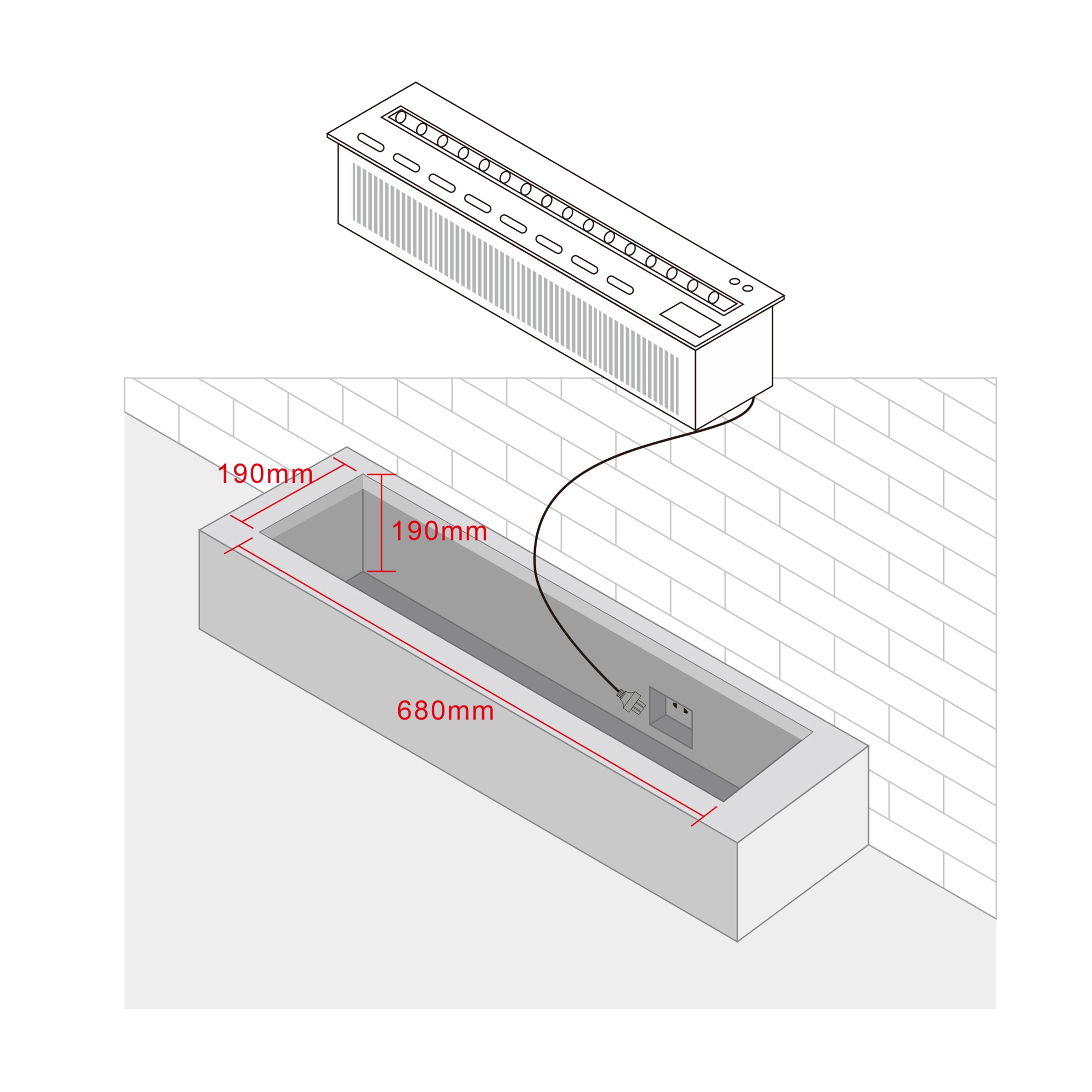 190mm

190mm

680mm