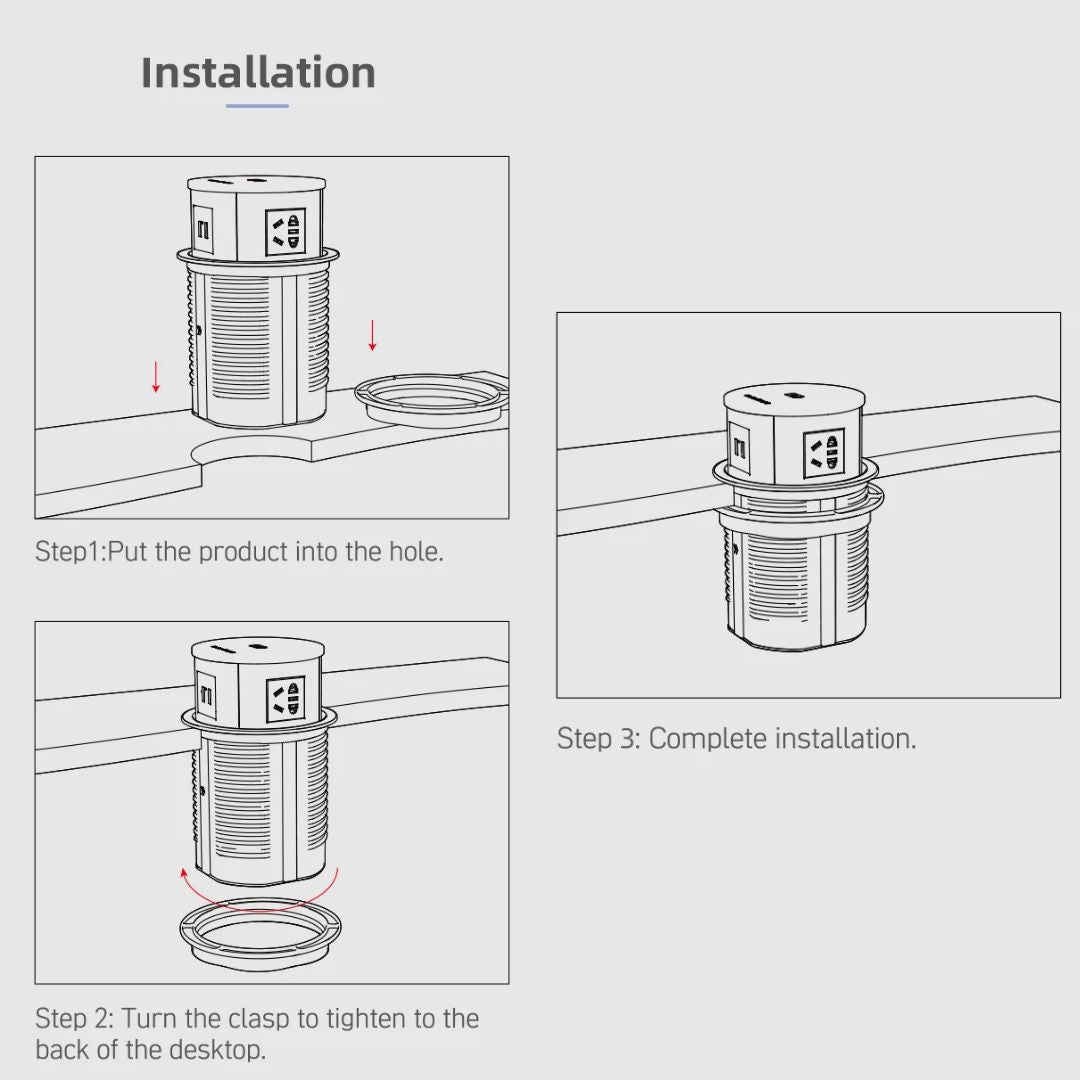 Installation

Step1:Put the product into the hole.

Step 2: Turn the clasp to tighten to the back of the desktop.

Step 3: Complete installation.